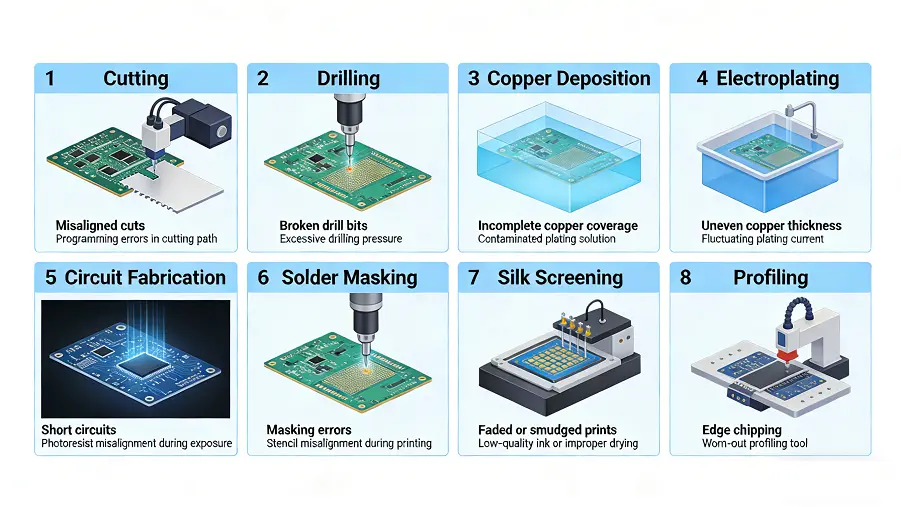 1 Cutting

Misaligned cuts
Programming errors in cutting path

2 Drilling

Broken drill bits
Excessive drilling pressure

3 Copper Deposition

Incomplete copper coverage
Contaminated plating solution

4 Electroplating

Uneven copper thickness
Fluctuating plating current

5 Circuit Fabrication

Short circuits
Photoresist misalignment during exposure

6 Solder Masking

Masking errors
Stencil misalignment during printing

7 Silk Screening

Faded or smudged prints
Low-quality ink or improper drying

8 Profiling

Edge chipping
Worn-out profiling tool