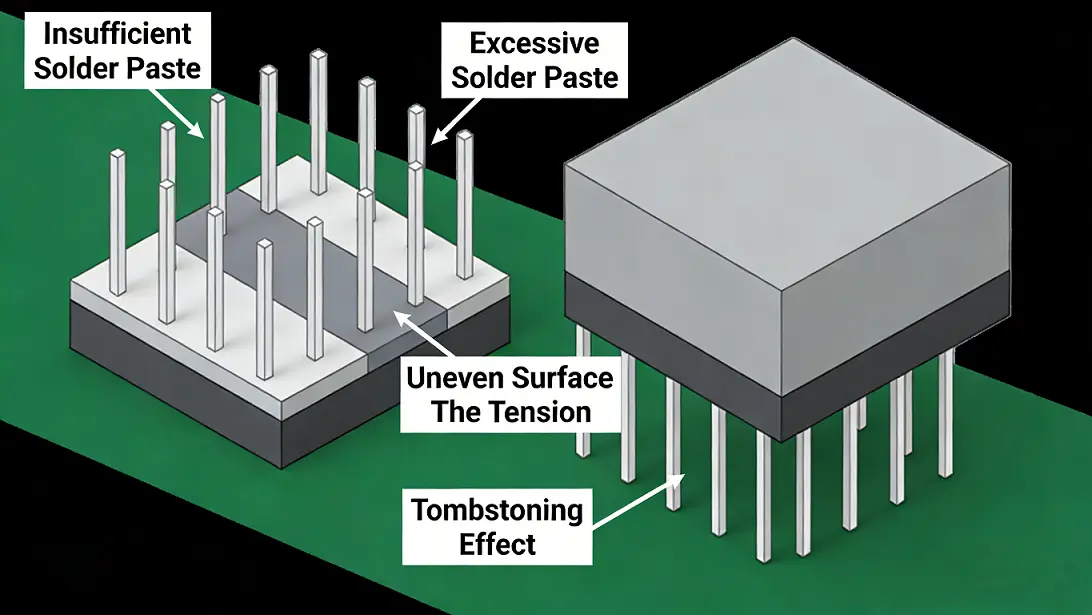 Insufficient Solder Paste

Excessive Solder Paste

Uneven Surface The Tension

Tombstoning Effect